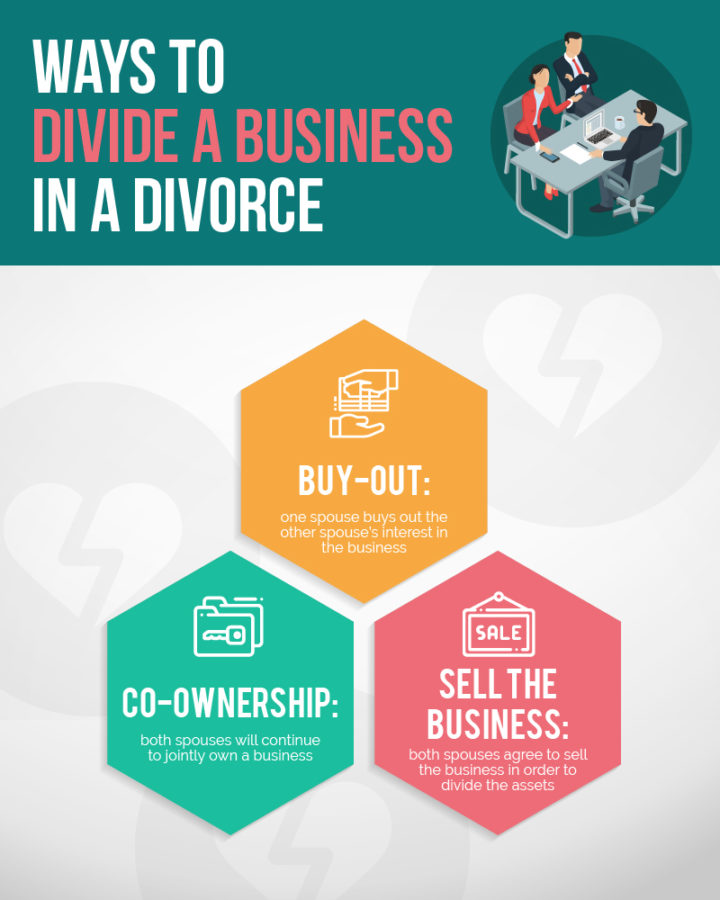 WAYS TO
DIVIDE A BUSINESS
IN A DIVORCE

BUY-OUT:
one spouse buys out the other spouse's interest in the business

CO-OWNERSHIP:
both spouses will continue to jointly own a business

SALE

SELL THE BUSINESS:
both spouses agree to sell the business in order to divide the assets